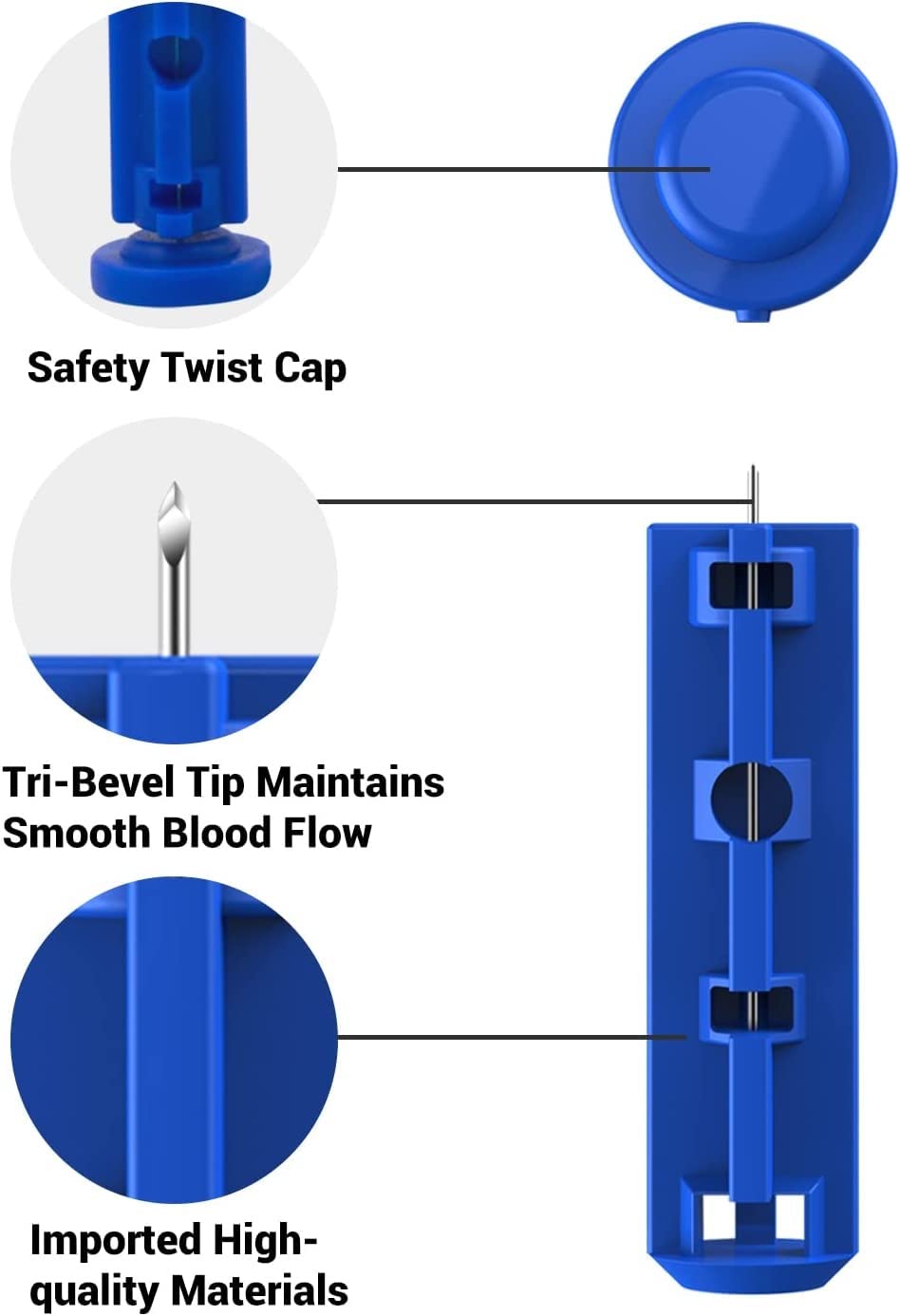 Safety Twist Cap

Tri-Bevel Tip Maintains Smooth Blood Flow

Imported High-quality Materials